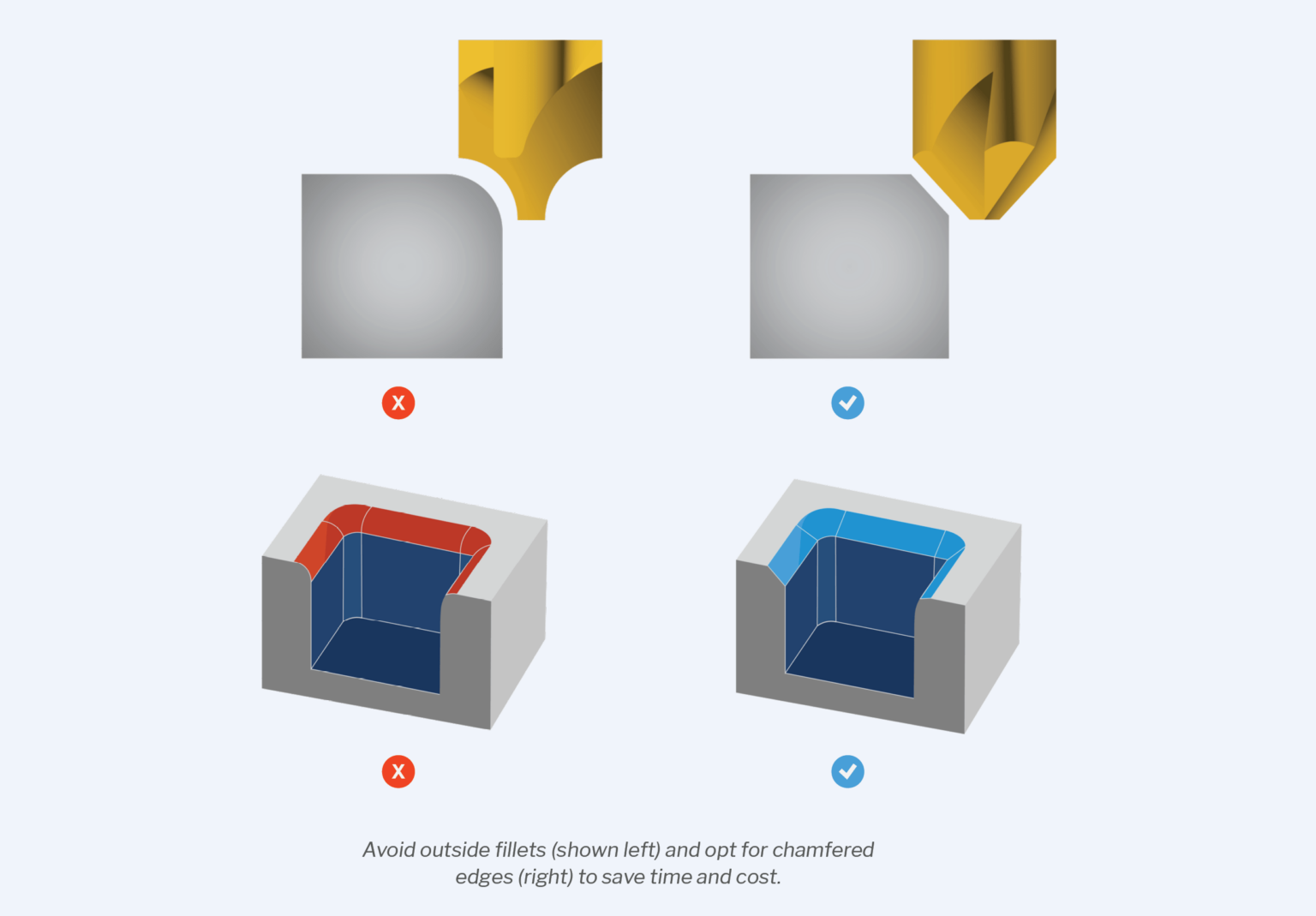 X

X

Avoid outside fillets (shown left) and opt for chamfered edges (right) to save time and cost.